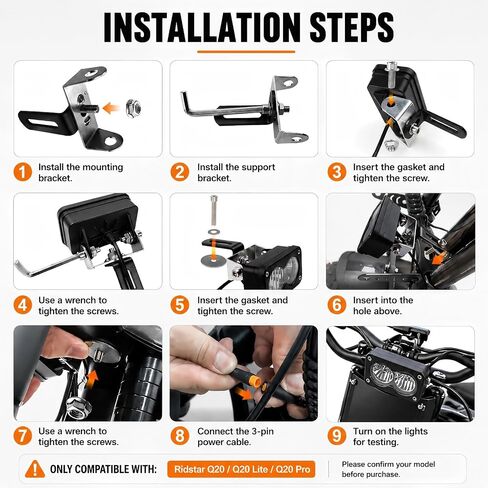 INSTALLATION STEPS

1 Install the mounting bracket.

2 Install the support bracket.

3 Insert the gasket and tighten the screw.

4 Use a wrench to tighten the screws.

5 Insert the gasket and tighten the screw.

6 Insert into the hole above.

7 Use a wrench to tighten the screws.

8 Connect the 3-pin power cable.

9 Turn on the lights for testing.

ONLY COMPATIBLE WITH: Ridstar Q20 / Q20 Lite / Q20 Pro

Please confirm your model before purchase.