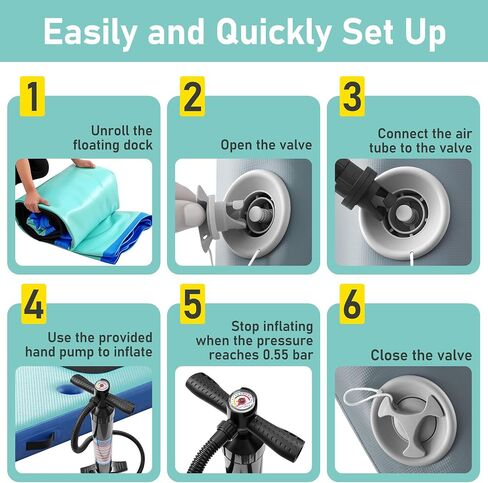 Easily and Quickly Set Up

1

Unroll the floating dock

2

Open the valve

3

Connect the air tube to the valve

4

Use the provided hand pump to inflate

5

Stop inflating when the pressure reaches 0.55 bar

6

Close the valve