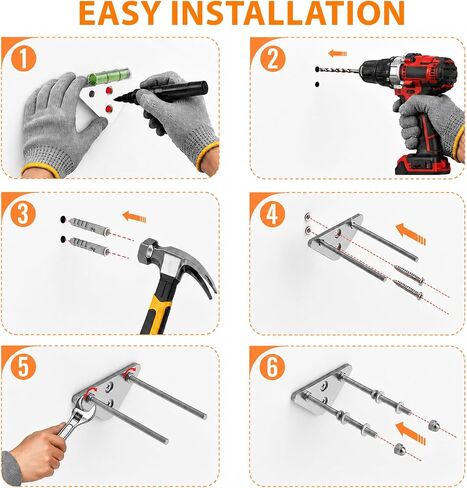 EASY INSTALLATION

1

2

3

4

5

6