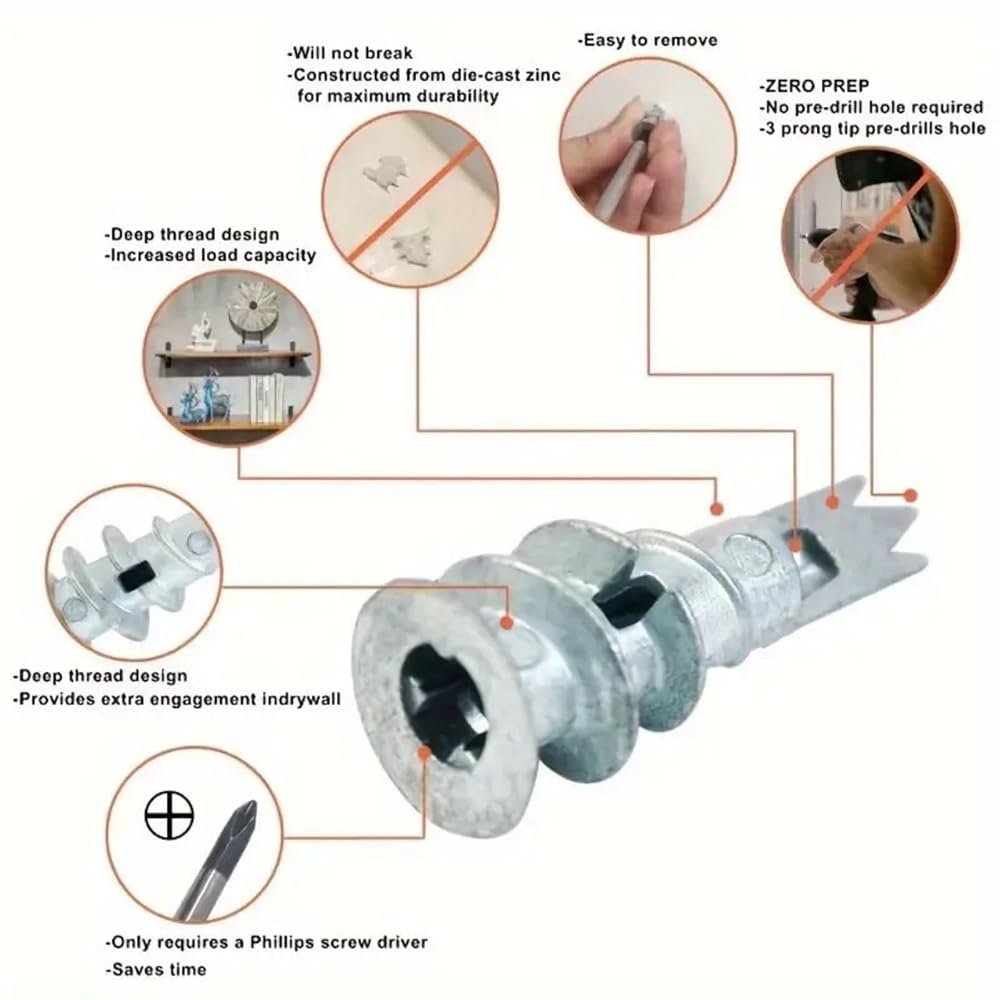 -Will not break
-Constructed from die-cast zinc for maximum durability

-Easy to remove

-ZERO PREP
-No pre-drill hole required
-3 prong tip pre-drills hole

-Deep thread design
-Increased load capacity

-Deep thread design
-Provides extra engagement indrywall

-Only requires a Phillips screw driver
-Saves time