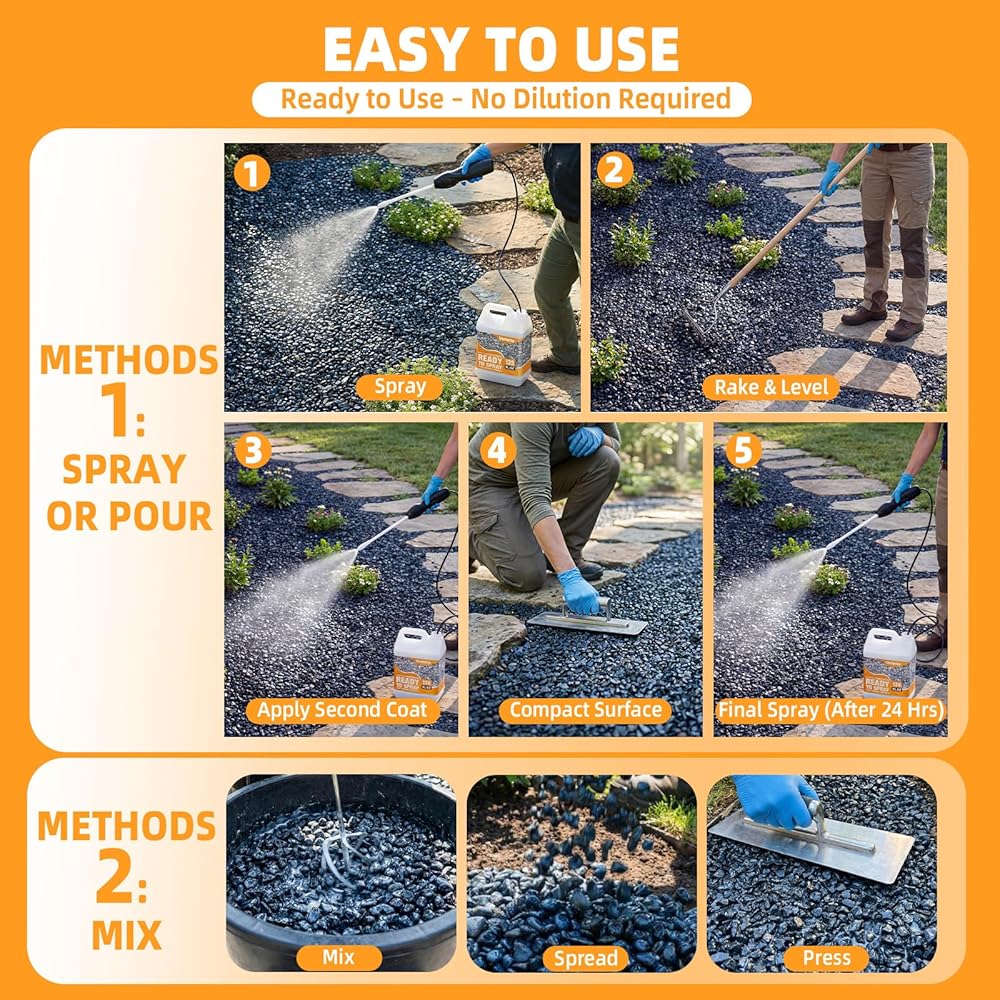 EASY TO USE

Ready to Use - No Dilution Required

METHODS 1: SPRAY OR POUR

1
READY TO SPRAY
Spray

2
Rake & Level

3
READY TO SPRAY
Apply Second Coat

4
Compact Surface

5
READY TO SPRAY
Final Spray (After 24 Hrs)

METHODS 2: MIX

Mix

Spread

Press