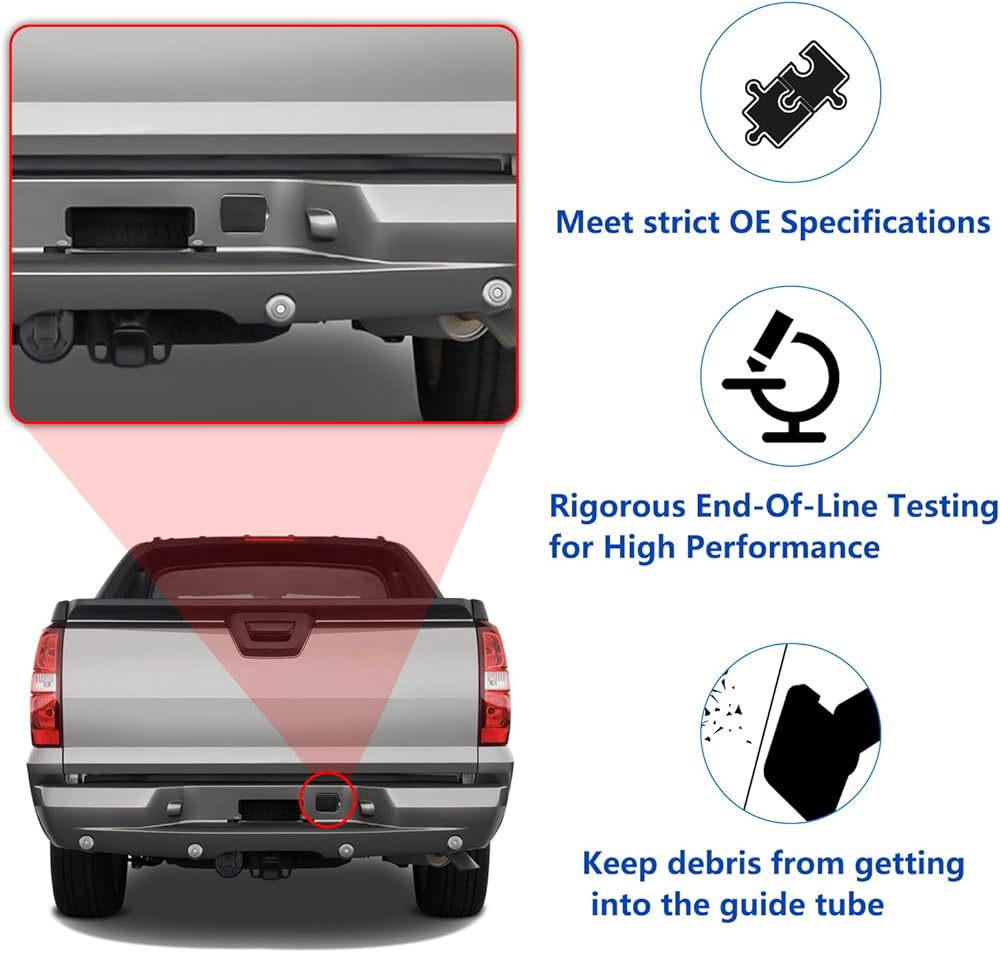 Meet strict OE Specifications

Rigorous End-Of-Line Testing for High Performance

Keep debris from getting into the guide tube