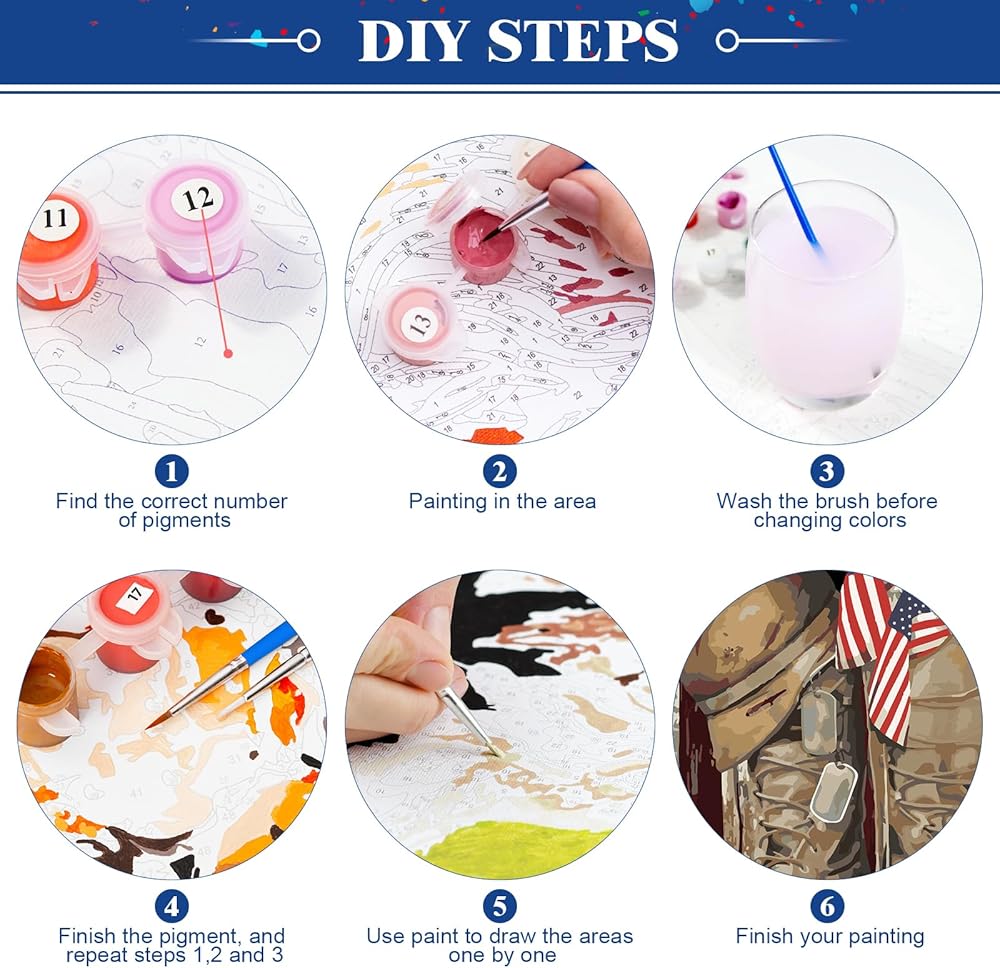 DIY STEPS

11

12

13

1
Find the correct number of pigments

2
Painting in the area

3
Wash the brush before changing colors

17

4
Finish the pigment, and repeat steps 1,2 and 3

5
Use paint to draw the areas one by one

6
Finish your painting