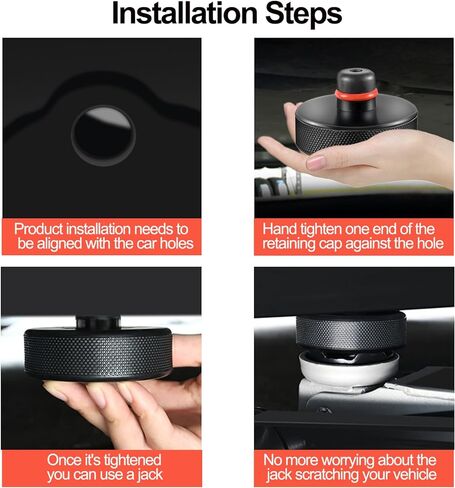 Installation Steps

Product installation needs to be aligned with the car holes

Hand tighten one end of the retaining cap against the hole

Once it's tightened you can use a jack

No more worrying about the jack scratching your vehicle