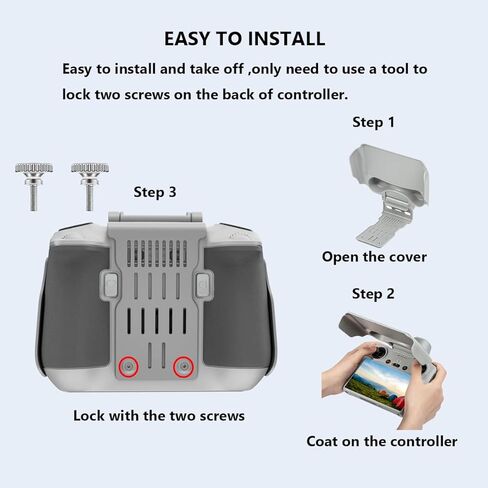 EASY TO INSTALL

Easy to install and take off ,only need to use a tool to lock two screws on the back of controller.

Step 1

Open the cover

Step 2

Coat on the controller

Step 3

Lock with the two screws