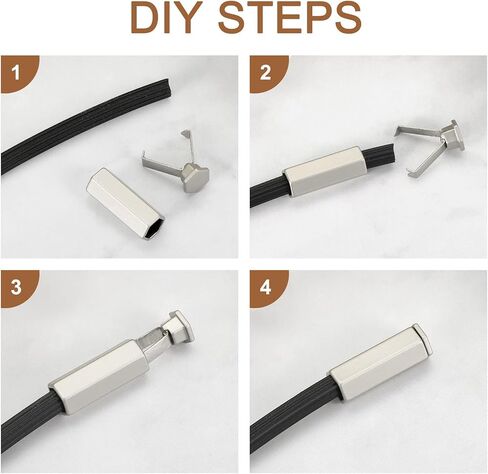 DIY STEPS

1

2

3

4