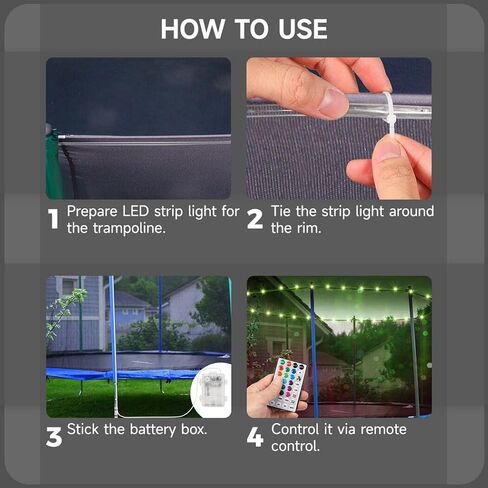 HOW TO USE

1 Prepare LED strip light for the trampoline.

2 Tie the strip light around the rim.

3 Stick the battery box.

4 Control it via remote control.