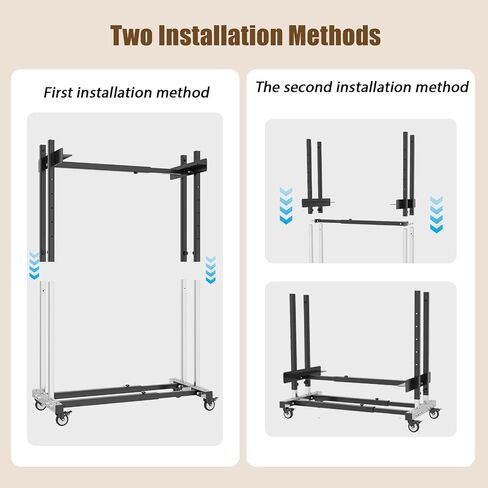 Two Installation Methods

First installation method

The second installation method