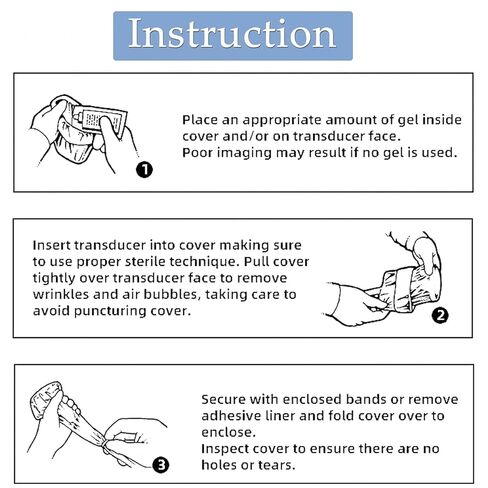 Instruction

1
Place an appropriate amount of gel inside cover and/or on transducer face.
Poor imaging may result if no gel is used.

Insert transducer into cover making sure to use proper sterile technique. Pull cover tightly over transducer face to remove wrinkles and air bubbles, taking care to avoid puncturing cover.
2

3
Secure with enclosed bands or remove adhesive liner and fold cover over to enclose.
Inspect cover to ensure there are no holes or tears.