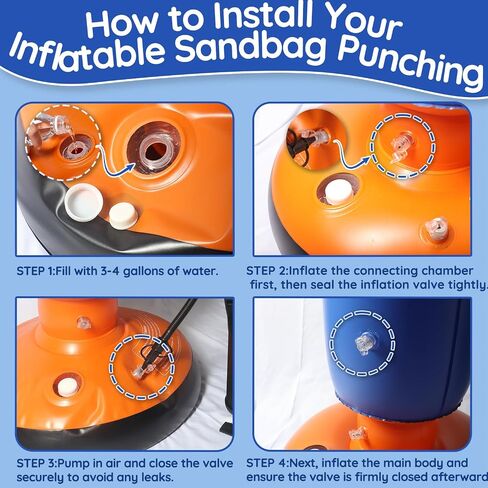 How to Install Your Inflatable Sandbag Punching

STEP 1:Fill with 3-4 gallons of water.

STEP 2:Inflate the connecting chamber first, then seal the inflation valve tightly.

STEP 3:Pump in air and close the valve securely to avoid any leaks.

STEP 4:Next, inflate the main body and ensure the valve is firmly closed afterward