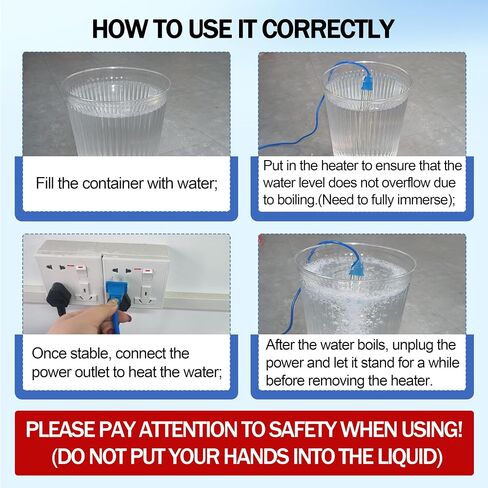 HOW TO USE IT CORRECTLY

Fill the container with water;

Put in the heater to ensure that the water level does not overflow due to boiling.(Need to fully immerse);

Once stable, connect the power outlet to heat the water;

After the water boils, unplug the power and let it stand for a while before removing the heater.

PLEASE PAY ATTENTION TO SAFETY WHEN USING! (DO NOT PUT YOUR HANDS INTO THE LIQUID)