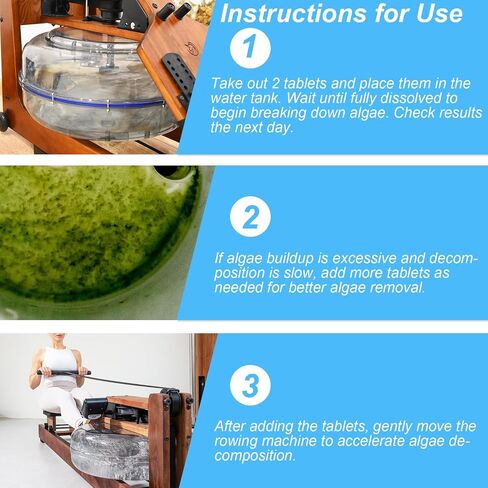 Instructions for Use

1

Take out 2 tablets and place them in the water tank. Wait until fully dissolved to begin breaking down algae. Check results the next day.

2

If algae buildup is excessive and decomposition is slow, add more tablets as needed for better algae removal.

3

After adding the tablets, gently move the rowing machine to accelerate algae decomposition.