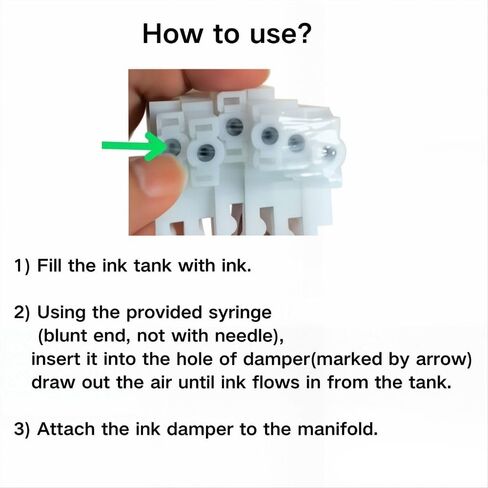 How to use?

1) Fill the ink tank with ink.

2) Using the provided syringe (blunt end, not with needle), insert it into the hole of damper(marked by arrow) draw out the air until ink flows in from the tank.

3) Attach the ink damper to the manifold.