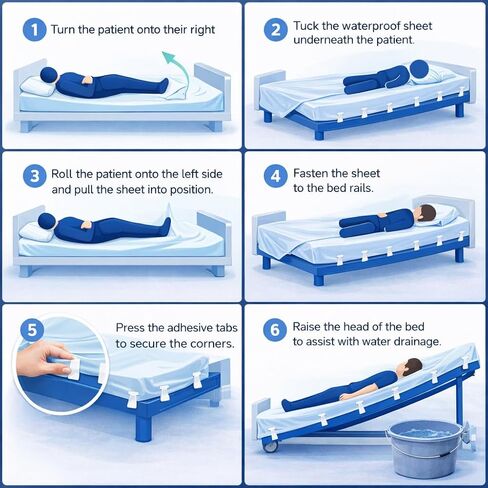 1 Turn the patient onto their right

2 Tuck the waterproof sheet underneath the patient.

3 Roll the patient onto the left side and pull the sheet into position.

4 Fasten the sheet to the bed rails.

5 Press the adhesive tabs to secure the corners.

6 Raise the head of the bed to assist with water drainage.