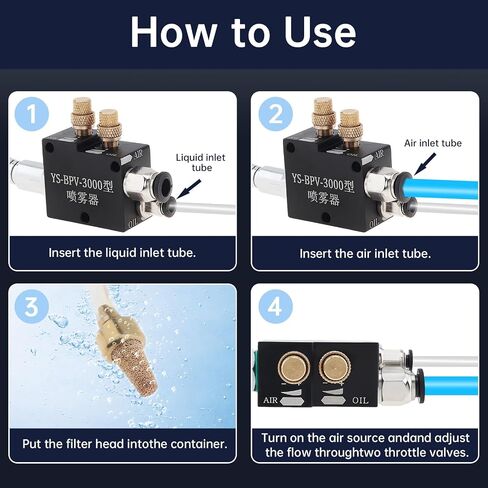 How to Use

1

AIR

YS-BPV-3000型
喷雾器

OIL

Liquid inlet tube

Insert the liquid inlet tube.

2

AIR

YS-BPV-3000型
喷雾器

OIL

Air inlet tube

Insert the air inlet tube.

3

Put the filter head intothe container.

4

AIR

OIL

Turn on the air source andand adjust the flow throughtwo throttle valves.