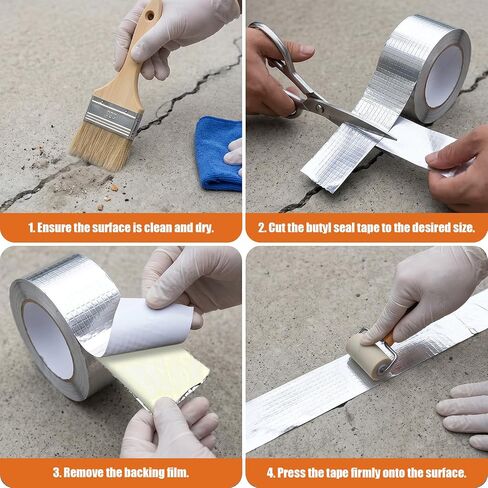 1. Ensure the surface is clean and dry.

2. Cut the butyl seal tape to the desired size.

3. Remove the backing film.

4. Press the tape firmly onto the surface.