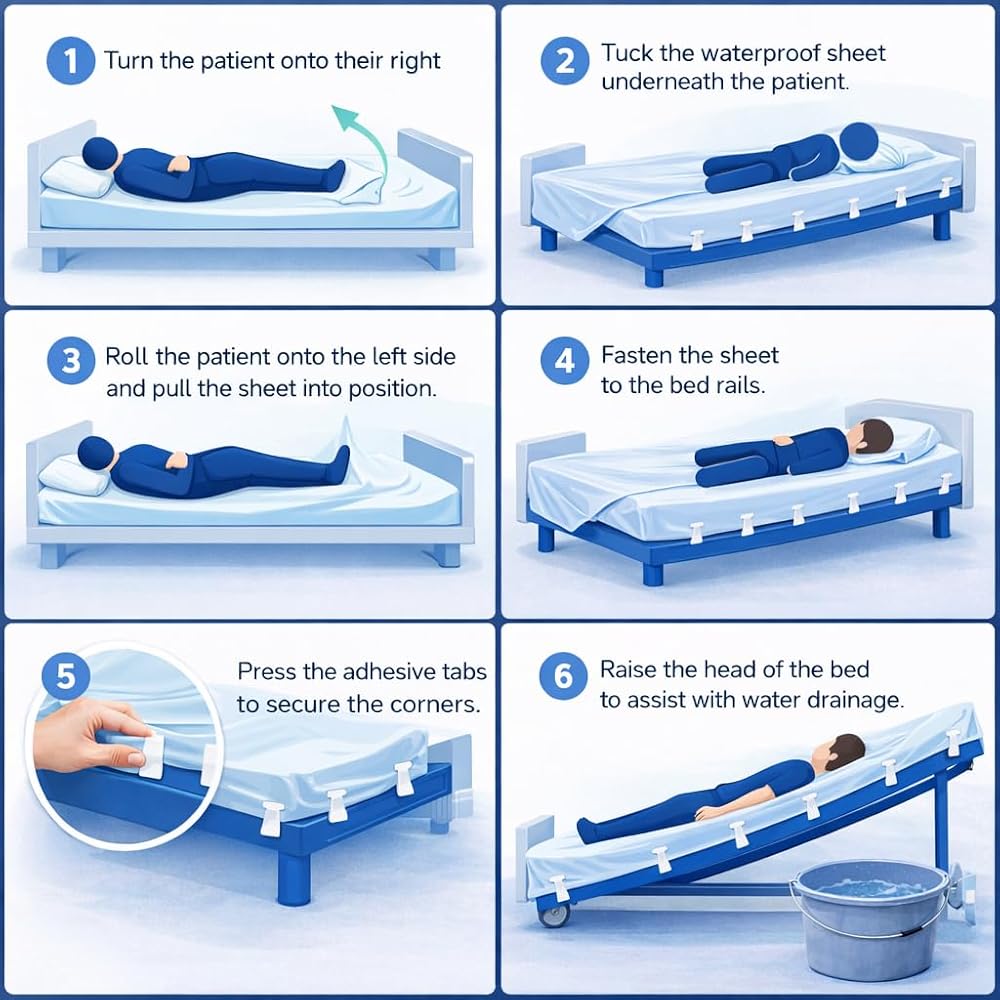 1 Turn the patient onto their right

2 Tuck the waterproof sheet underneath the patient.

3 Roll the patient onto the left side and pull the sheet into position.

4 Fasten the sheet to the bed rails.

5 Press the adhesive tabs to secure the corners.

6 Raise the head of the bed to assist with water drainage.