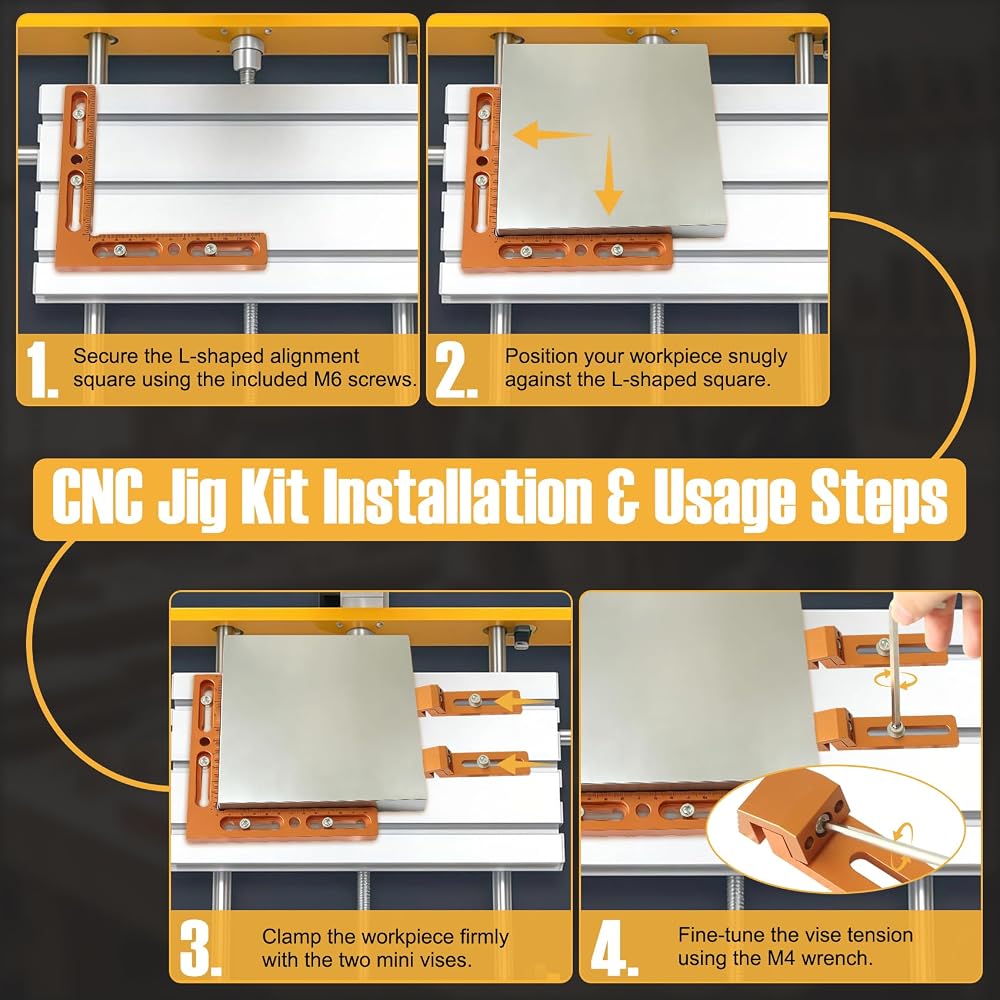 1. Secure the L-shaped alignment square using the included M6 screws.

2. Position your workpiece snugly against the L-shaped square.

CNC Jig Kit Installation & Usage Steps

3. Clamp the workpiece firmly with the two mini vises.

4. Fine-tune the vise tension using the M4 wrench.