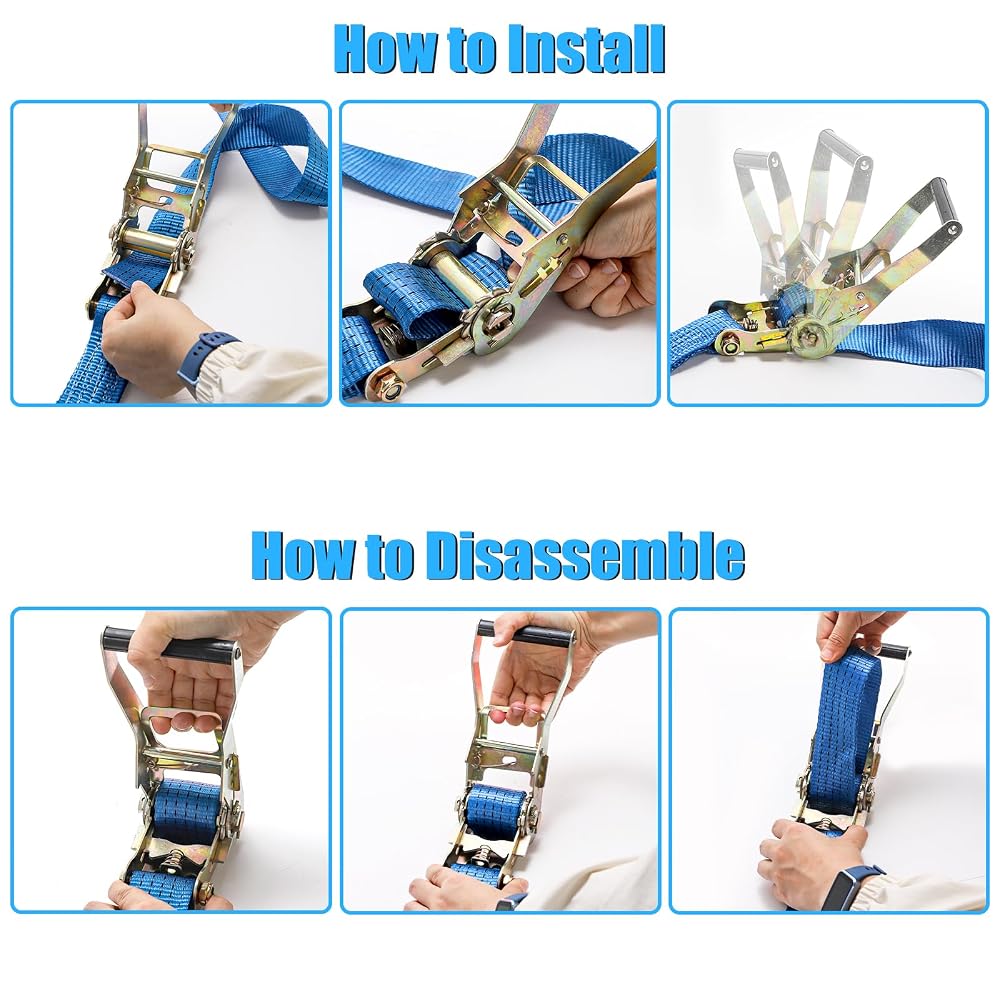 How to Install

How to Disassemble