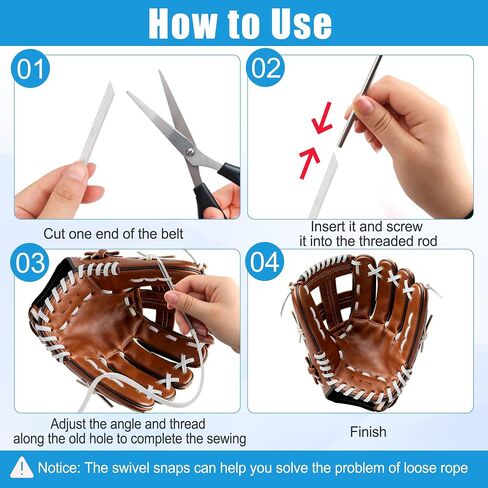 How to Use

01

Cut one end of the belt

02

Insert it and screw it into the threaded rod

03

Adjust the angle and thread along the old hole to complete the sewing

04

Finish

Notice: The swivel snaps can help you solve the problem of loose rope