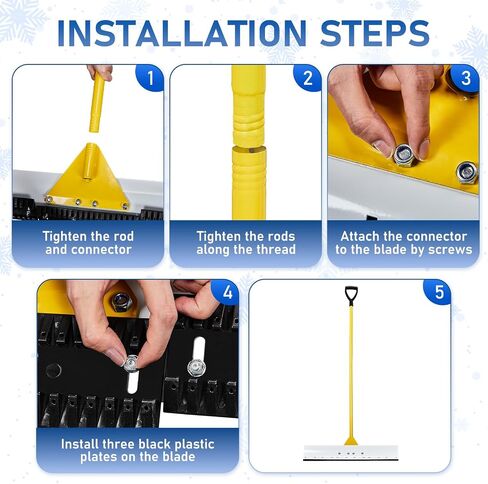 INSTALLATION STEPS

1

Tighten the rod and connector

2

Tighten the rods along the thread

3

Attach the connector to the blade by screws

4

Install three black plastic plates on the blade

5