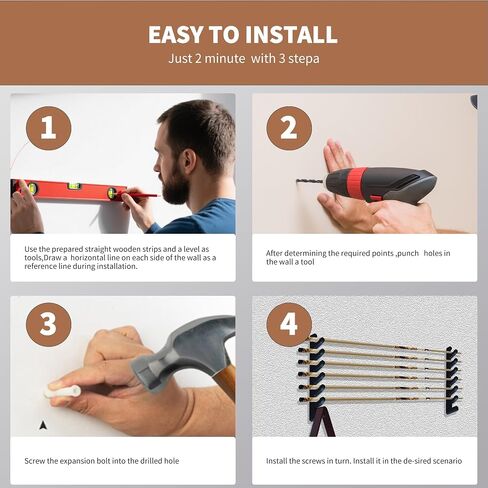 EASY TO INSTALL
Just 2 minute with 3 stepa

1

Use the prepared straight wooden strips and a level as tools,Draw a horizontal line on each side of the wall as a reference line during installation.

2

After determining the required points ,punch holes in the wall a tool

3

Screw the expansion bolt into the drilled hole

4

Install the screws in turn. Install it in the de-sired scenario