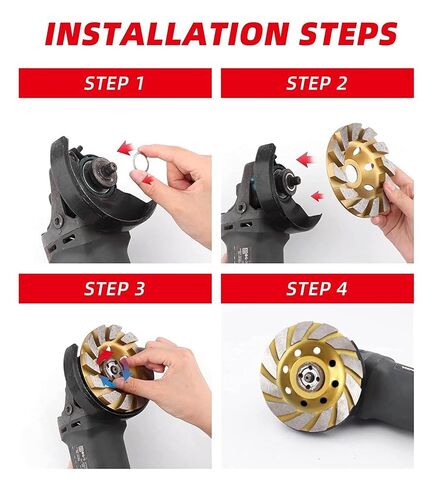 INSTALLATION STEPS

STEP 1

STEP 2

STEP 3

STEP 4