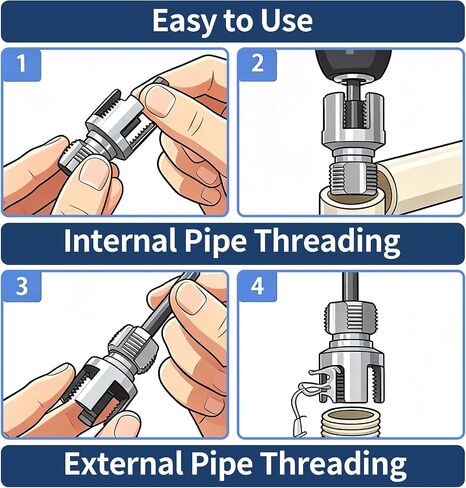 Easy to Use

1

2

Internal Pipe Threading

3

4

External Pipe Threading