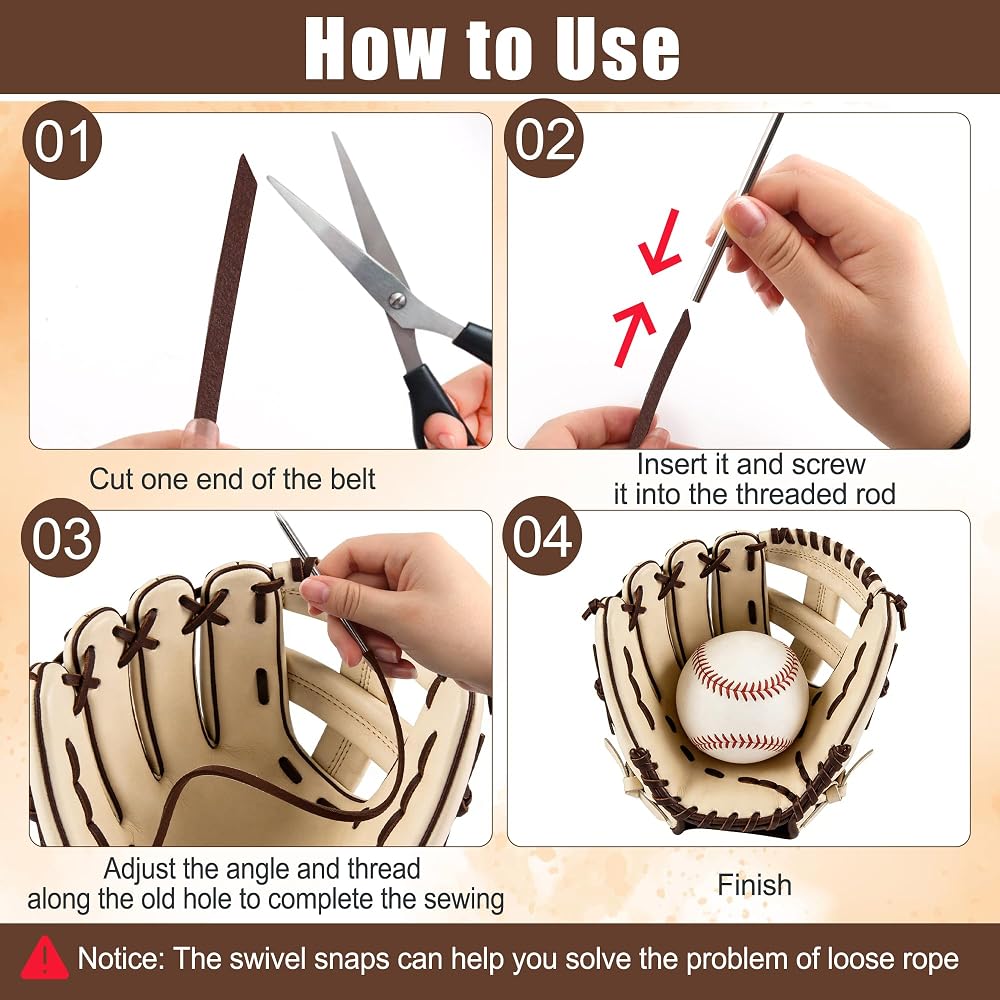 How to Use

01

Cut one end of the belt

02

Insert it and screw it into the threaded rod

03

Adjust the angle and thread along the old hole to complete the sewing

04

Finish

Notice: The swivel snaps can help you solve the problem of loose rope