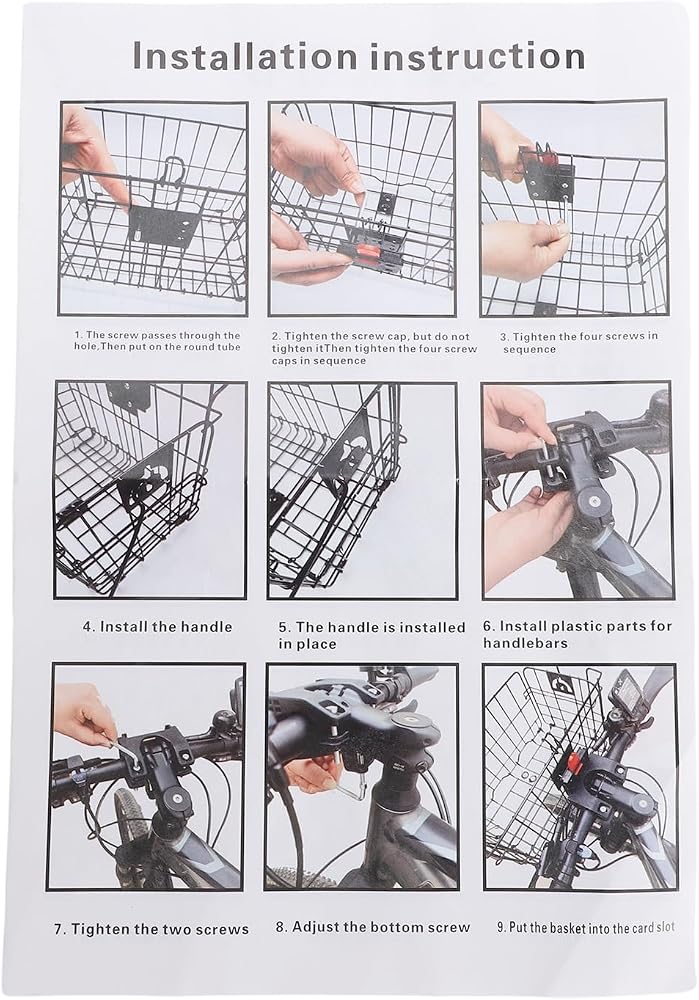 Installation instruction

1. The screw passes through the hole,Then put on the round tube

2. Tighten the screw cap, but do not tighten itThen tighten the four screw caps in sequence

3. Tighten the four screws in sequence

4. Install the handle

5. The handle is installed in place

6. Install plastic parts for handlebars

7. Tighten the two screws

8. Adjust the bottom screw

9. Put the basket into the card slot