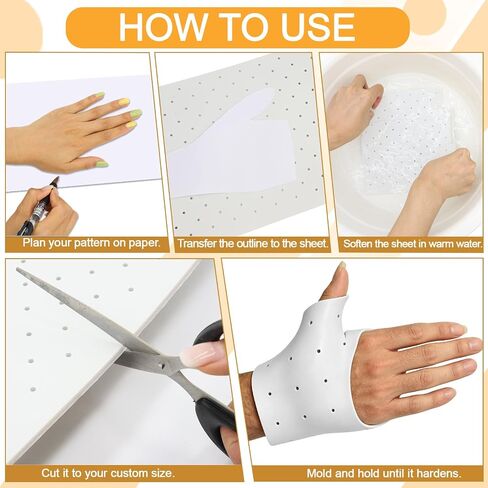 HOW TO USE

Plan your pattern on paper.

Transfer the outline to the sheet.

Soften the sheet in warm water.

Cut it to your custom size.

Mold and hold until it hardens.