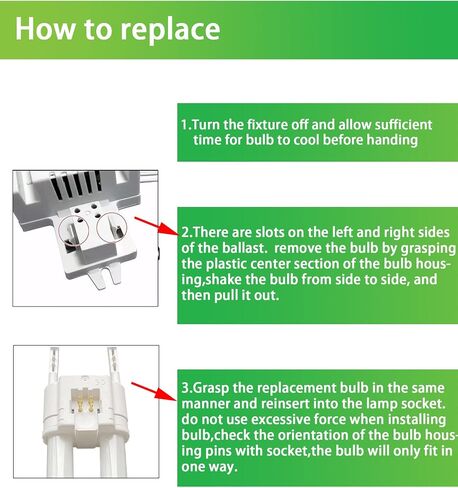 How to replace

1.Turn the fixture off and allow sufficient time for bulb to cool before handing

2.There are slots on the left and right sides of the ballast. remove the bulb by grasping the plastic center section of the bulb housing,shake the bulb from side to side, and then pull it out.

3.Grasp the replacement bulb in the same manner and reinsert into the lamp socket. do not use excessive force when installing bulb,check the orientation of the bulb housing pins with socket,the bulb will only fit in one way.