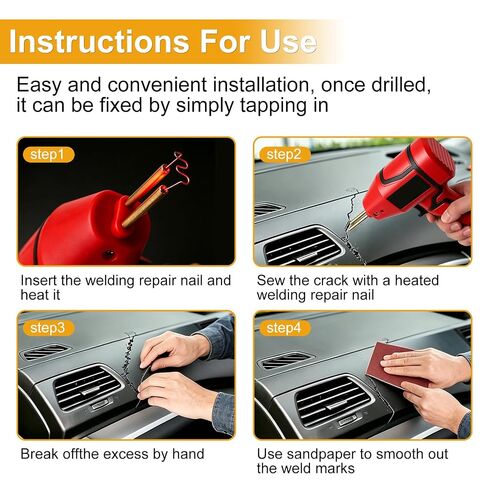 Instructions For Use

Easy and convenient installation, once drilled, it can be fixed by simply tapping in

step1

Insert the welding repair nail and heat it

step2

Sew the crack with a heated welding repair nail

step3

Break offthe excess by hand

step4

Use sandpaper to smooth out the weld marks