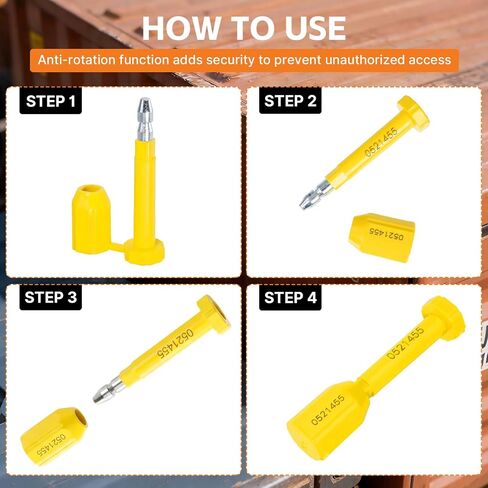 HOW TO USE

Anti-rotation function adds security to prevent unauthorized access

STEP 1

STEP 2

0521455

0521455

STEP 3

0521455

0521455

STEP 4

0521455

0521455