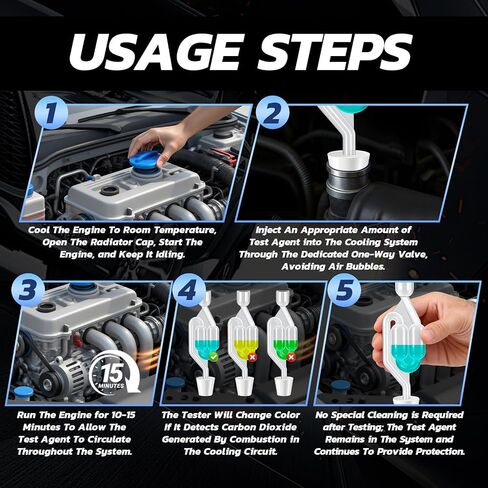 USAGE STEPS

1

Cool The Engine To Room Temperature, Open The Radiator Cap, Start The Engine, and Keep It Idling.

2

Inject An Appropriate Amount of Test Agent into The Cooling System Through The Dedicated One-Way Valve, Avoiding Air Bubbles.

3

15 MINUTES

Run The Engine for 10-15 Minutes To Allow The Test Agent To Circulate Throughout The System.

4

The Tester Will Change Color If It Detects Carbon Dioxide Generated By Combustion in The Cooling Circuit.

5

No Special Cleaning is Required after Testing; The Test Agent Remains in The System and Continues To Provide Protection.