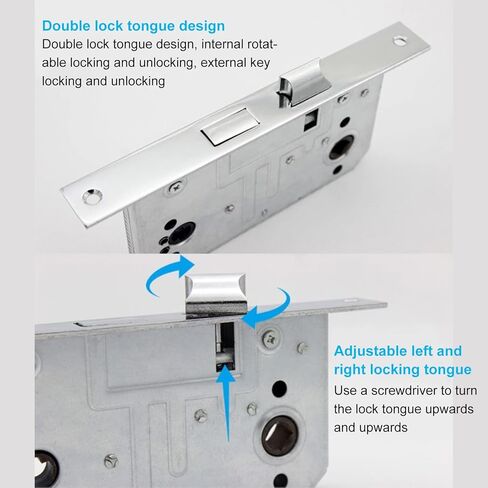 Double lock tongue design
Double lock tongue design, internal rotatable locking and unlocking, external key locking and unlocking

Adjustable left and right locking tongue
Use a screwdriver to turn the lock tongue upwards and upwards