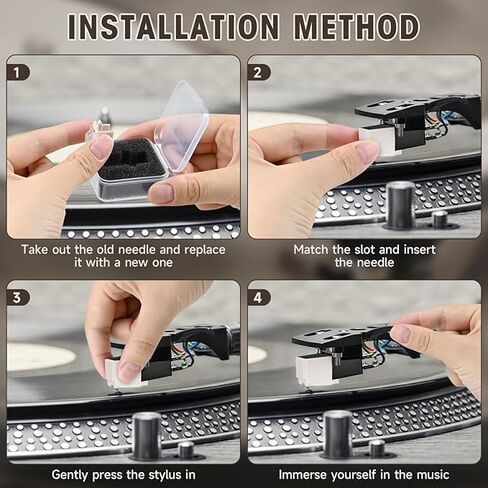 INSTALLATION METHOD

1

Take out the old needle and replace it with a new one

2

Match the slot and insert the needle

3

Gently press the stylus in

4

Immerse yourself in the music