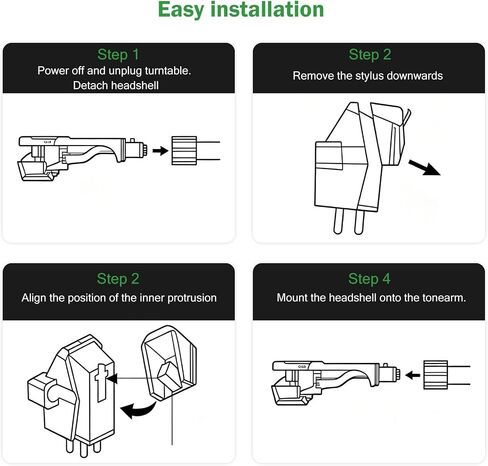 Easy installation

Step 1
Power off and unplug turntable. Detach headshell

Step 2
Remove the stylus downwards

Step 2
Align the position of the inner protrusion

Step 4
Mount the headshell onto the tonearm.