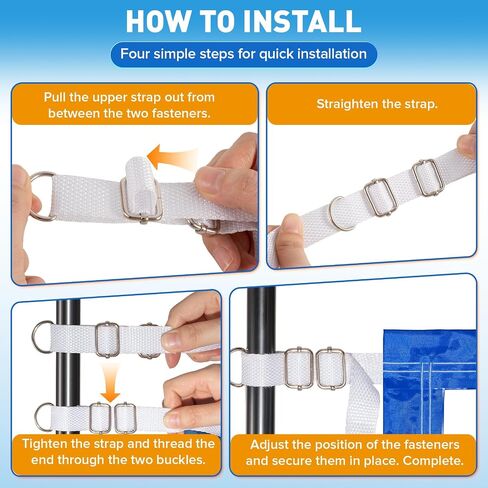 HOW TO INSTALL

Four simple steps for quick installation

Pull the upper strap out from between the two fasteners.

Straighten the strap.

Tighten the strap and thread the end through the two buckles.

Adjust the position of the fasteners and secure them in place. Complete.