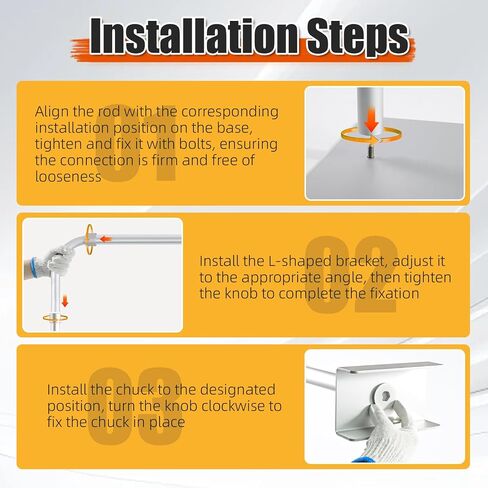 Installation Steps

01

Align the rod with the corresponding installation position on the base, tighten and fix it with bolts, ensuring the connection is firm and free of looseness

02

Install the L-shaped bracket, adjust it to the appropriate angle, then tighten the knob to complete the fixation

03

Install the chuck to the designated position, turn the knob clockwise to fix the chuck in place