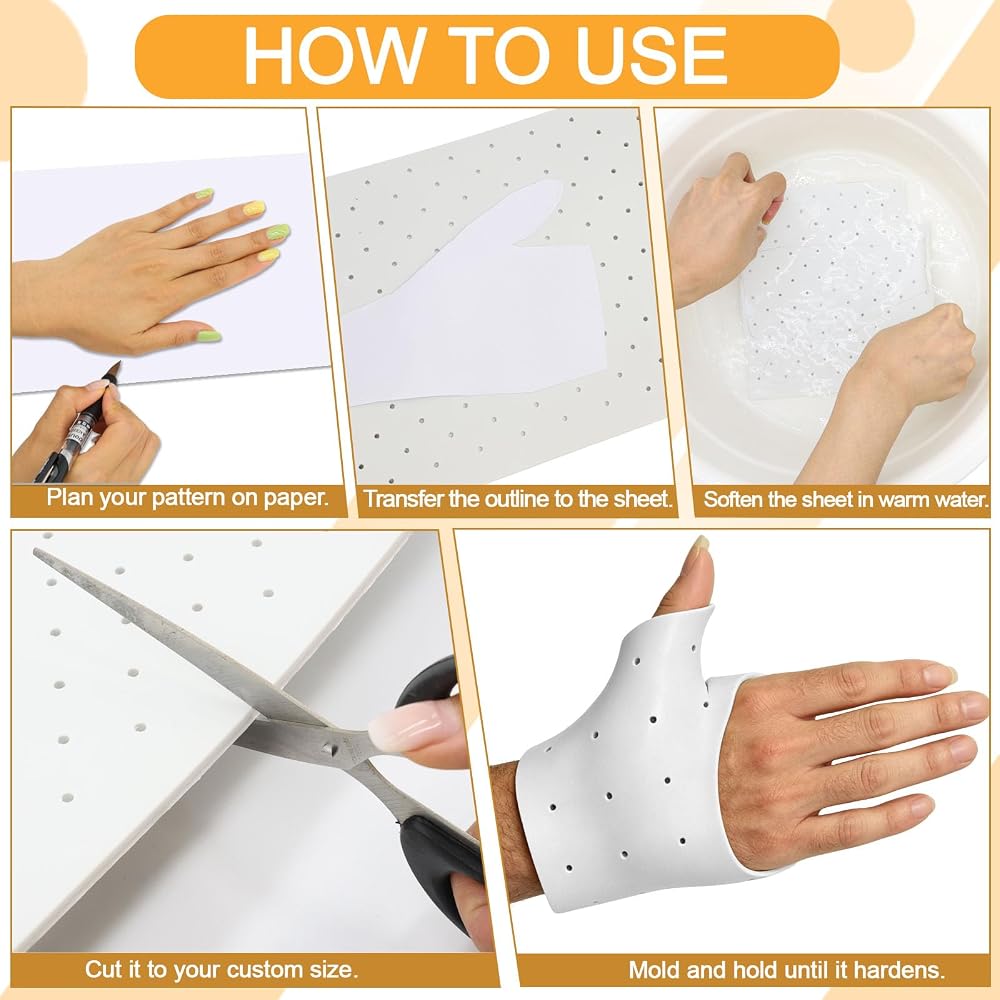 HOW TO USE

Plan your pattern on paper.

Transfer the outline to the sheet.

Soften the sheet in warm water.

Cut it to your custom size.

Mold and hold until it hardens.