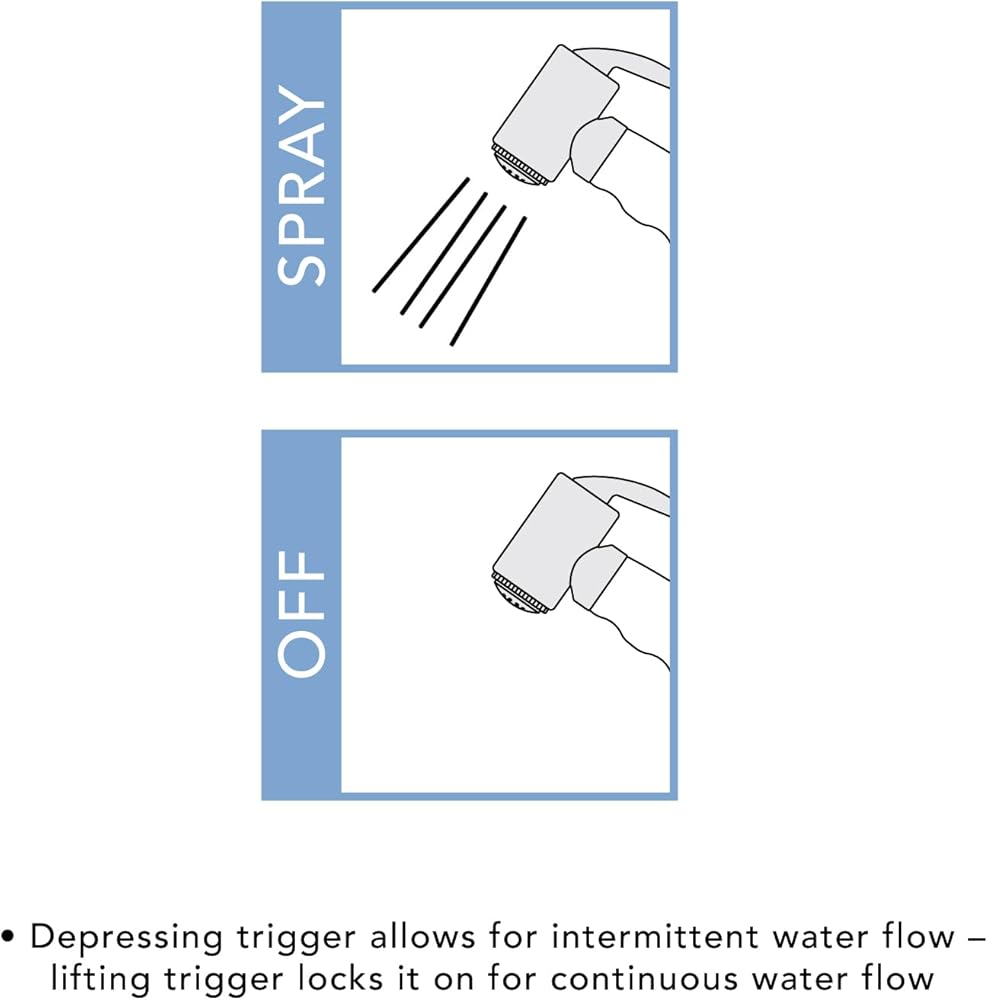 SPRAY

OFF

• Depressing trigger allows for intermittent water flow – lifting trigger locks it on for continuous water flow