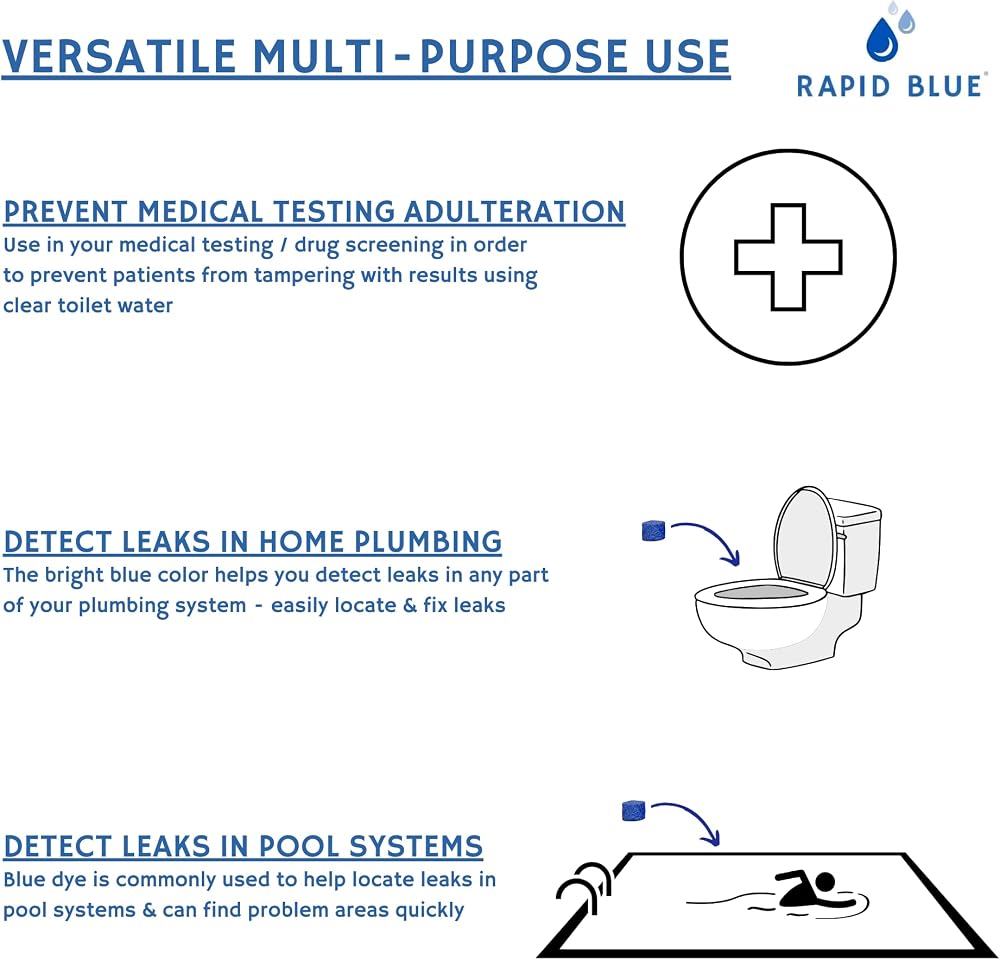 VERSATILE MULTI-PURPOSE USE

RAPID BLUE®

PREVENT MEDICAL TESTING ADULTERATION
Use in your medical testing / drug screening in order to prevent patients from tampering with results using clear toilet water

DETECT LEAKS IN HOME PLUMBING
The bright blue color helps you detect leaks in any part of your plumbing system - easily locate & fix leaks

DETECT LEAKS IN POOL SYSTEMS
Blue dye is commonly used to help locate leaks in pool systems & can find problem areas quickly