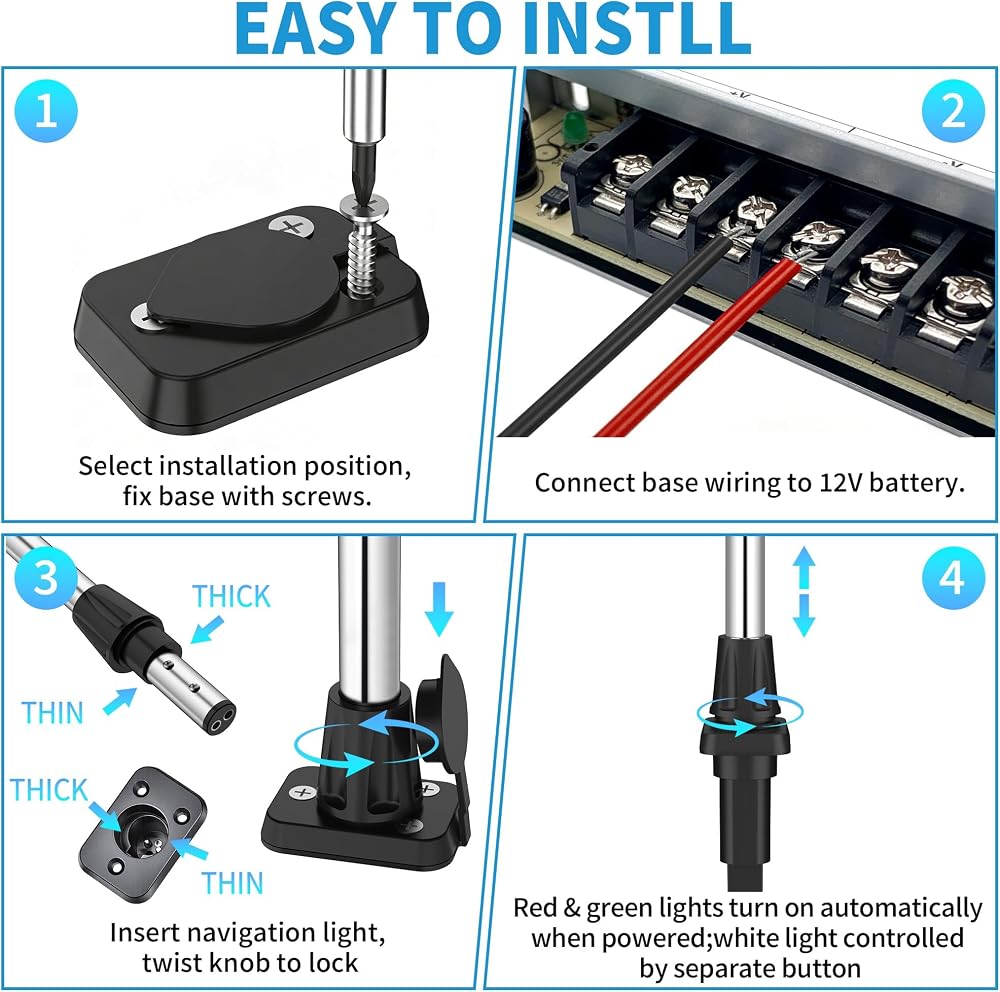 EASY TO INSTLL

1

Select installation position, fix base with screws.

2

Connect base wiring to 12V battery.

3

THICK

THIN

THICK

THIN

Insert navigation light, twist knob to lock

4

Red & green lights turn on automatically when powered;white light controlled by separate button