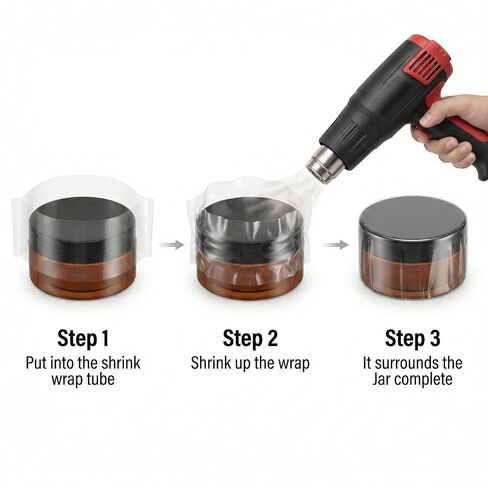 Step 1
Put into the shrink wrap tube

Step 2
Shrink up the wrap

Step 3
It surrounds the Jar complete