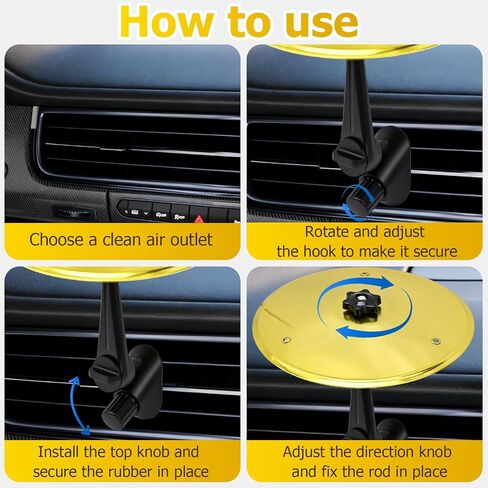 How to use

Choose a clean air outlet

Rotate and adjust the hook to make it secure

Install the top knob and secure the rubber in place

Adjust the direction knob and fix the rod in place