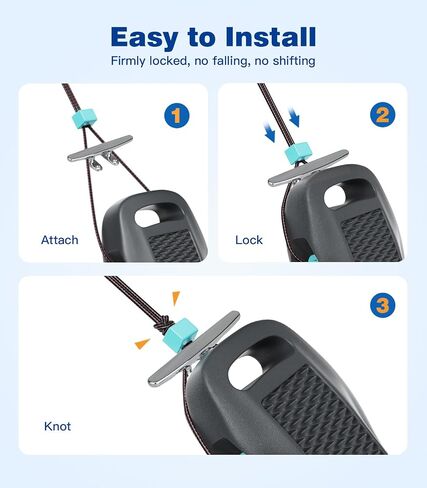 Easy to Install
Firmly locked, no falling, no shifting

1
Attach

2
Lock

3
Knot