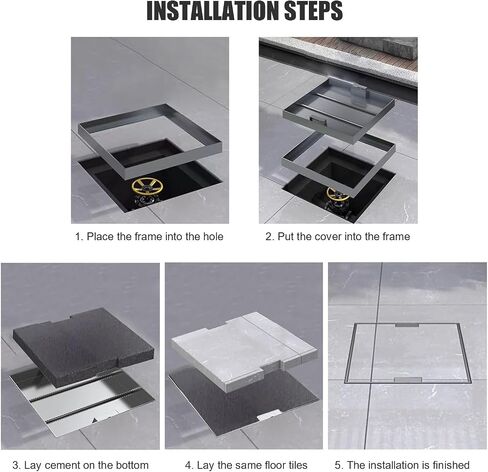 INSTALLATION STEPS

1. Place the frame into the hole

2. Put the cover into the frame

3. Lay cement on the bottom

4. Lay the same floor tiles

5. The installation is finished