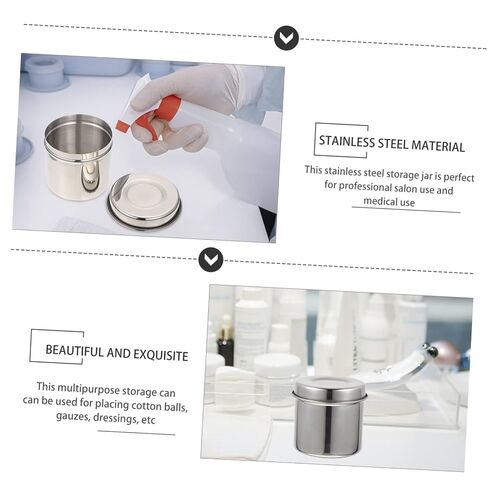 STAINLESS STEEL MATERIAL

This stainless steel storage jar is perfect for professional salon use and medical use

BEAUTIFUL AND EXQUISITE

This multipurpose storage can can be used for placing cotton balls, gauzes, dressings, etc