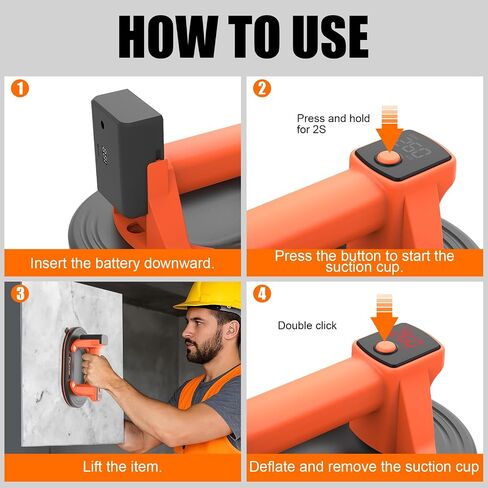 HOW TO USE

1

Insert the battery downward.

2

Press and hold for 2S

Press the button to start the suction cup.

3

Lift the item.

4

Double click

Deflate and remove the suction cup